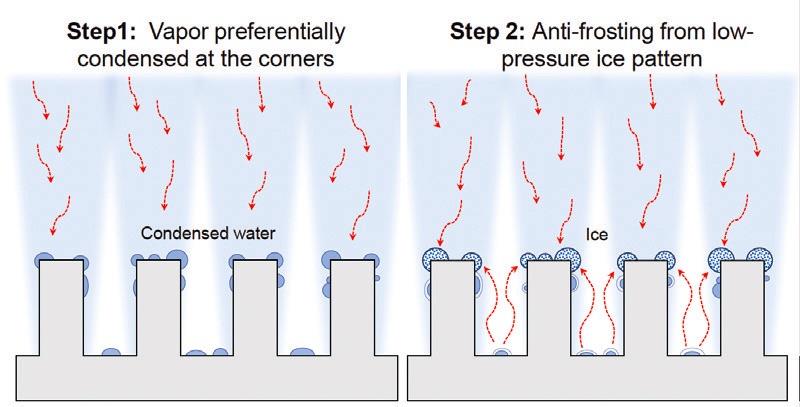 **Step1:** Vapor preferentially condensed at the corners

Condensed water

**Step 2:** Anti-frosting from low-pressure ice pattern

Ice